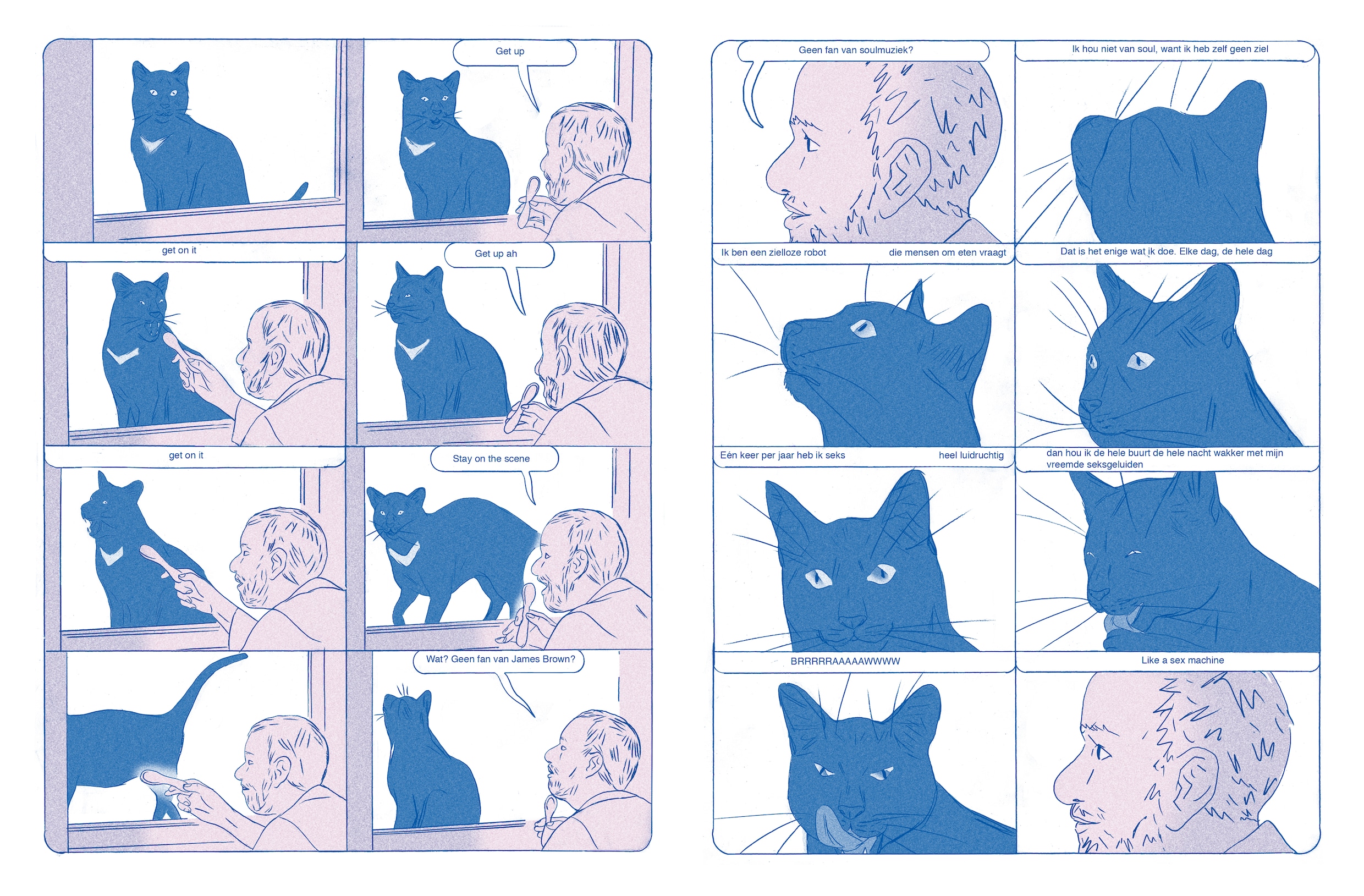 Get up

get on it

Get up ah

get on it

Stay on the scene

Wat? Geen fan van James Brown?

Geen fan van soulmuziek?

Ik hou niet van soul, want ik heb zelf geen ziel

Ik ben een zielloze robot die mensen om eten vraagt

Dat is het enige wat ik doe. Elke dag, de hele dag

Eén keer per jaar heb ik seks heel luidruchtig

dan hou ik de hele buurt de hele nacht wakker met mijn vreemde seksgeluiden

BRRRRRAAAAAWWWW

Like a sex machine